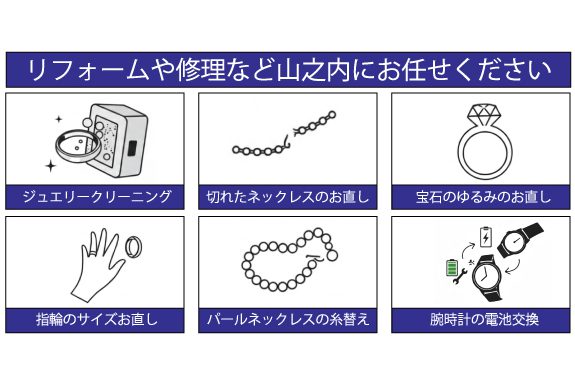 リフォームや修理など山之内にお任せください

ジュエリークリーニング

切れたネックレスのお直し

宝石のゆるみのお直し

指輪のサイズお直し

パールネックレスの糸替え

腕時計の電池交換